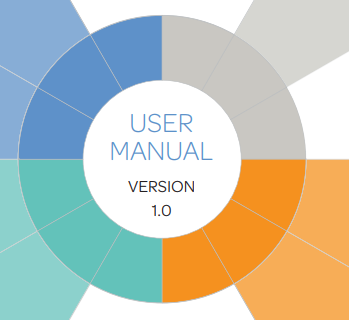 USER
MANUAL

VERSION
1.0